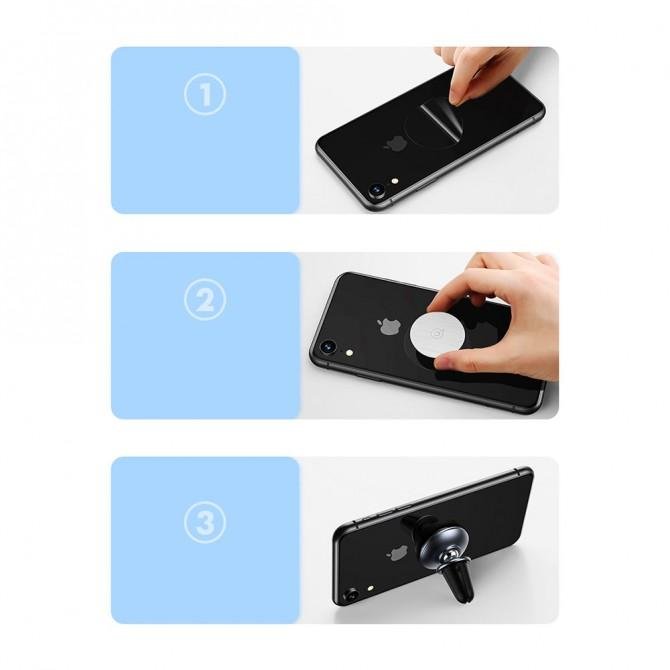 1

2

3